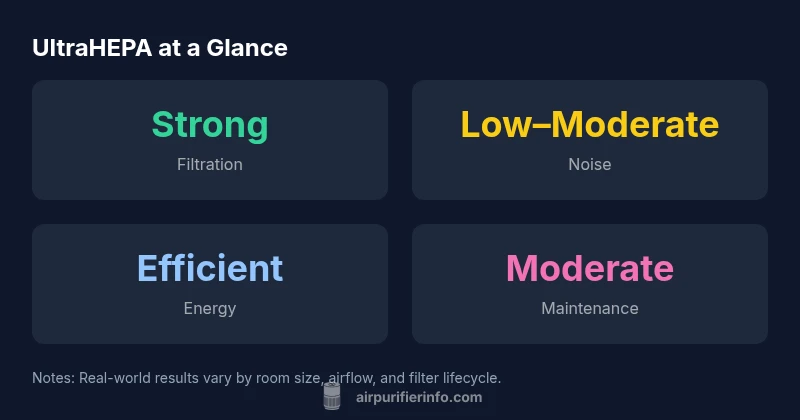 UltraHEPA at a Glance

Strong
Filtration

Low–Moderate
Noise

Efficient
Energy

Moderate
Maintenance

Notes: Real-world results vary by room size, airflow, and filter lifecycle.

airpurifierinfo.com