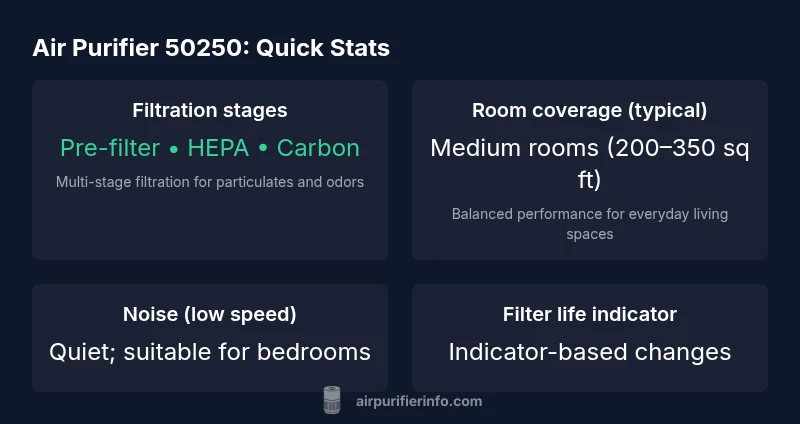 Air Purifier 50250: Quick Stats

Filtration stages

Pre-filter • HEPA • Carbon

Multi-stage filtration for particulates and odors

Room coverage (typical)

Medium rooms (200–350 sq ft)

Balanced performance for everyday living spaces

Noise (low speed)

Quiet; suitable for bedrooms

Filter life indicator

Indicator-based changes

airpurifierinfo.com