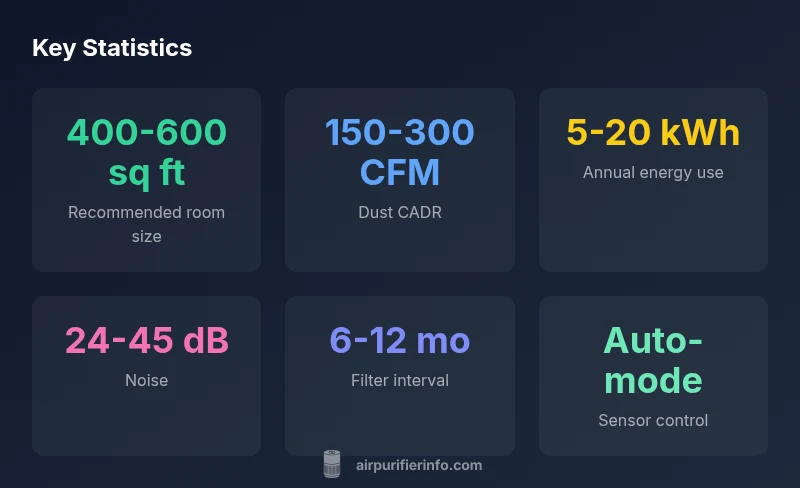 Key Statistics

400-600 sq ft
Recommended room size

150-300 CFM
Dust CADR

5-20 kWh
Annual energy use

24-45 dB
Noise

6-12 mo
Filter interval

Auto-mode
Sensor control

airpurifierinfo.com